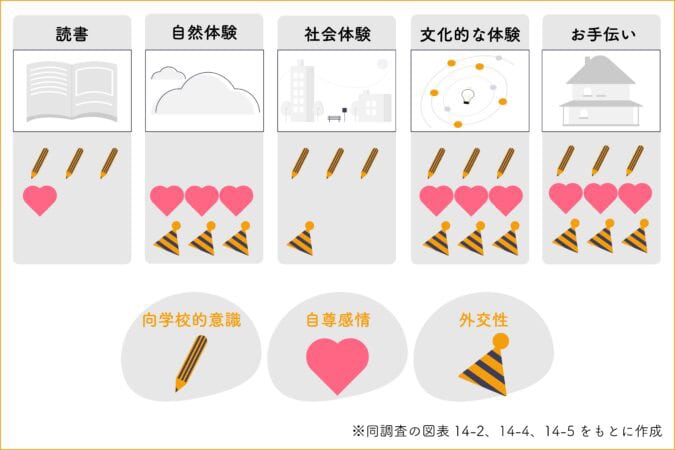 読書

自然体験

社会体験

文化的な体験

お手伝い

向学校的意識

自尊感情

外交性

※同調査の図表 14-2、14-4、14-5 をもとに作成